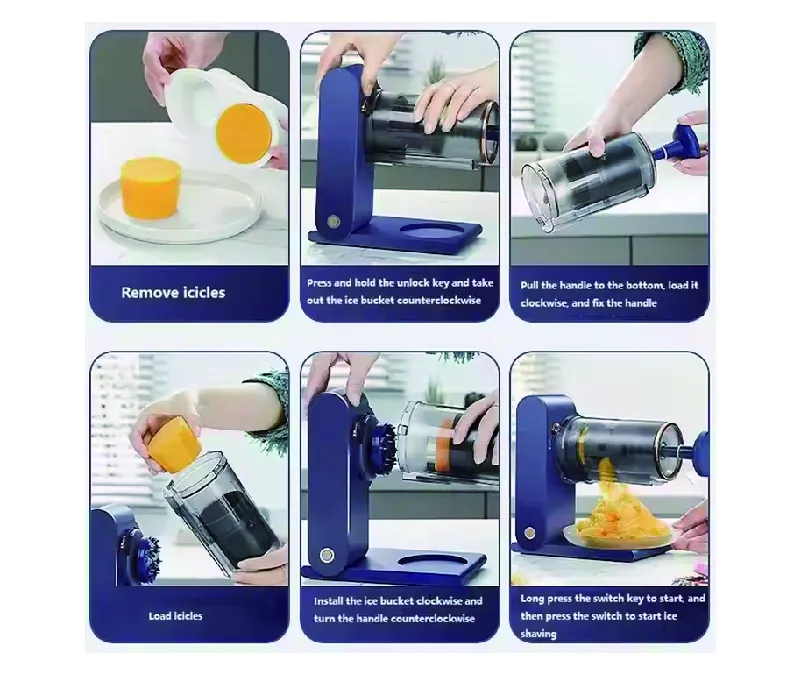 Remove icicles

Press and hold the unlock key and take out the ice bucket counterclockwise

Pull the handle to the bottom, load it clockwise, and fix the handle

Load icicles

Install the ice bucket clockwise and turn the handle counterclockwise

Long press the switch key to start, and then press the switch to start ice shaving