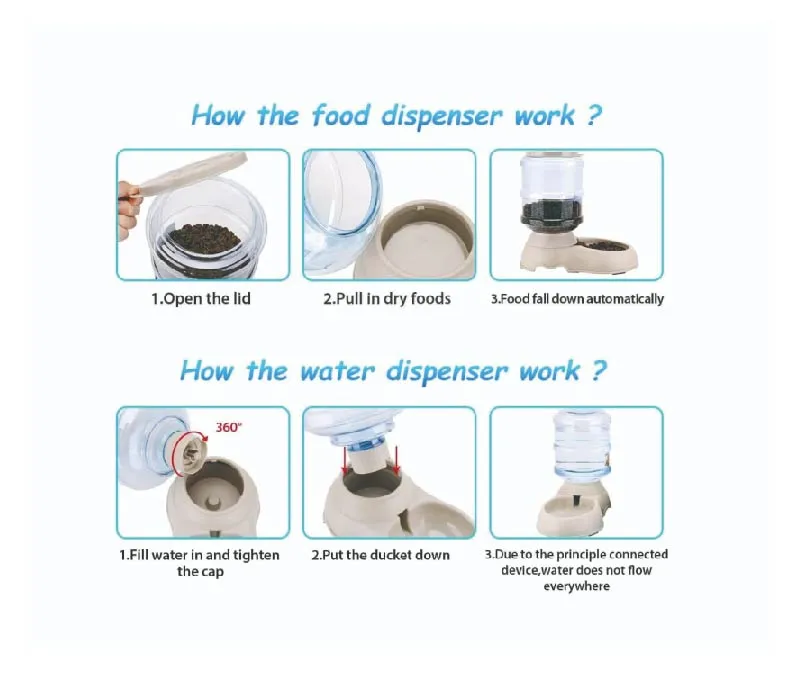 How the food dispenser work ?

1.Open the lid

2.Pull in dry foods

3.Food fall down automatically

How the water dispenser work ?

360°

1.Fill water in and tighten the cap

2.Put the ducket down

3.Due to the principle connected device,water does not flow everywhere